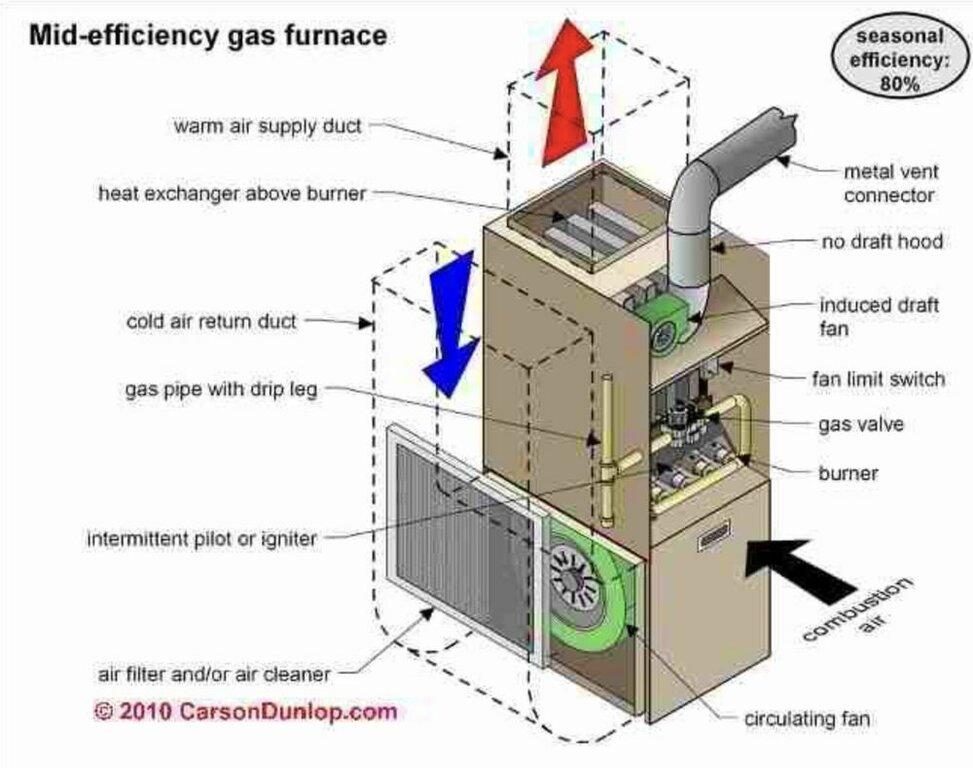 Mid-efficiency gas furnace

seasonal efficiency: 80%

warm air supply duct

heat exchanger above burner

cold air return duct

gas pipe with drip leg

intermittent pilot or igniter

air filter and/or air cleaner

metal vent connector

no draft hood

induced draft fan

fan limit switch

gas valve

burner

combustion air

circulating fan

© 2010 CarsonDunlop.com