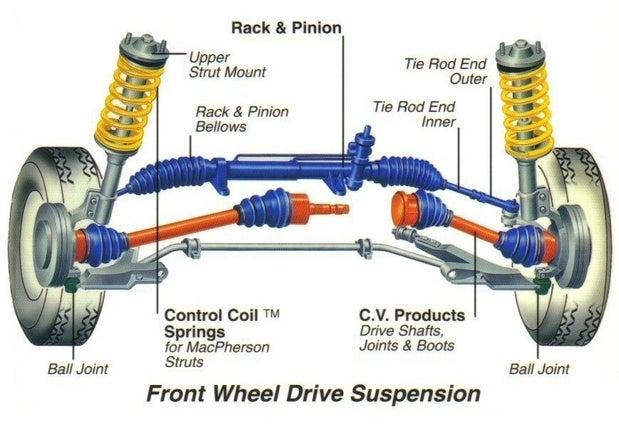 Rack & Pinion

Upper Strut Mount

Tie Rod End Outer

Rack & Pinion Bellows

Tie Rod End Inner

Control Coil ™ Springs
for MacPherson Struts

C.V. Products
Drive Shafts, Joints & Boots

Ball Joint

Ball Joint

Front Wheel Drive Suspension