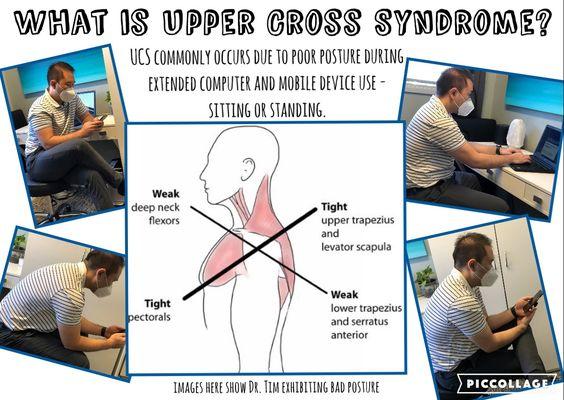 WHAT IS UPPER CROSS SYNDROME?

UCS COMMONLY OCCURS DUE TO POOR POSTURE DURING EXTENDED COMPUTER AND MOBILE DEVICE USE - SITTING OR STANDING.

Weak
deep neck flexors

Tight
upper trapezius and levator scapula

Tight
pectorals

Weak
lower trapezius and serratus anterior

IMAGES HERE SHOW DR. TIM EXHIBITING BAD POSTURE

PICCOLLAGE