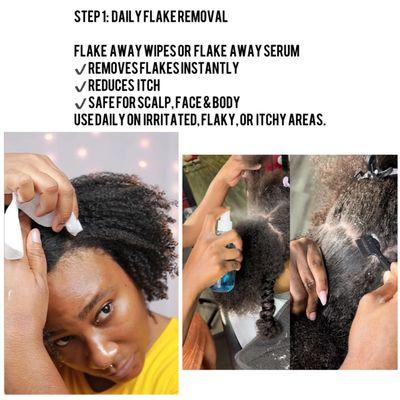 STEP 1: DAILY FLAKE REMOVAL

FLAKE AWAY WIPES OR FLAKE AWAY SERUM
✓ REMOVES FLAKES INSTANTLY
✓ REDUCES ITCH
✓ SAFE FOR SCALP, FACE & BODY
USE DAILY ON IRRITATED, FLAKY, OR ITCHY AREAS.