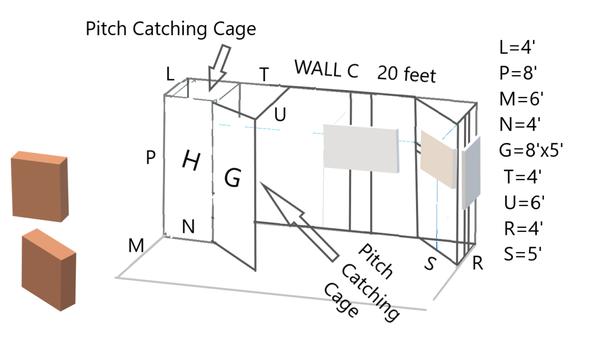 Pitch Catching Cage

L T WALL C 20 feet

U

P H G

N

M

Pitch Catching Cage

S R

L=4'
P=8'
M=6'
N=4'
G=8'x5'
T=4'
U=6'
R=4'
S=5'