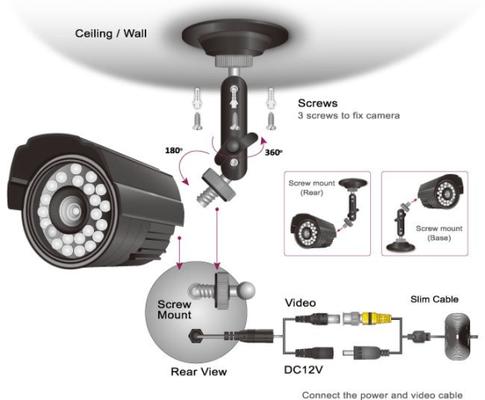 Ceiling / Wall

Screws
3 screws to fix camera

180°

360°

Screw mount (Rear)

Screw mount (Base)

Screw Mount

Rear View

Video

DC12V

Slim Cable

Connect the power and video cable