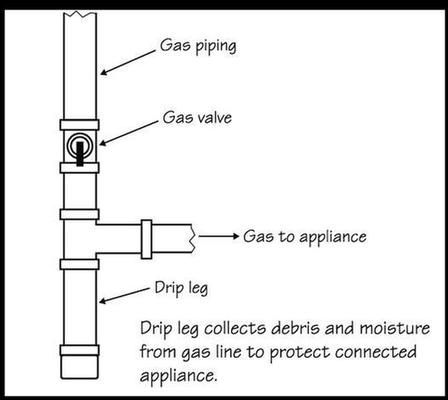 Gas piping

Gas valve

Gas to appliance

Drip leg

Drip leg collects debris and moisture from gas line to protect connected appliance.