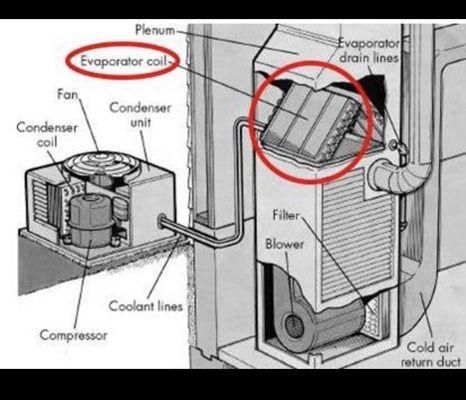 Plenum
Evaporator coil
Evaporator drain lines
Fan
Condenser unit
Condenser coil
Filter
Blower
Coolant lines
Compressor
Cold air return duct