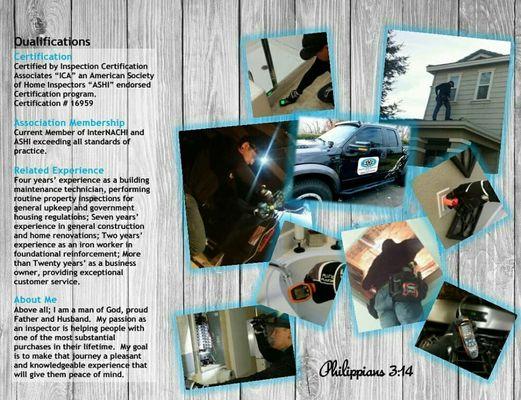 Qualifications

Certification
Certified by Inspection Certification Associates "ICA" an American Society of Home Inspectors "ASHI" endorsed Certification program.
Certification # 16959

Association Membership
Current Member of InterNACHI and ASHI exceeding all standards of practice.

Related Experience
Four years' experience as a building maintenance technician, performing routine property inspections for general upkeep and government housing regulations; Seven years' experience in general construction and home renovations; Two years' experience as an iron worker in foundational reinforcement; More than Twenty years' as a business owner, providing exceptional customer service.

About Me
Above all; I am a man of God, proud Father and Husband. My passion as an inspector is helping people with one of the most substantial purchases in their lifetime. My goal is to make that journey a pleasant and knowledgeable experience that will give them peace of mind.

Philippians 3:14