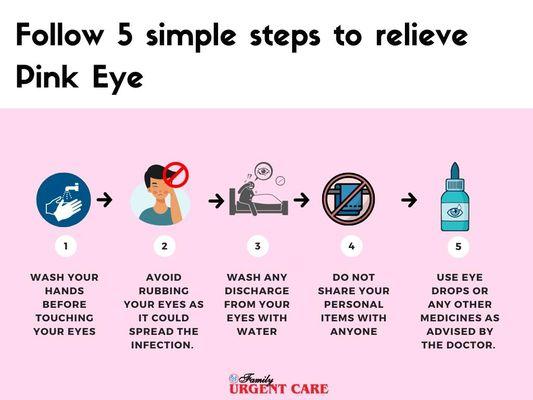 Follow 5 simple steps to relieve Pink Eye

1

WASH YOUR HANDS BEFORE TOUCHING YOUR EYES

2

AVOID RUBBING YOUR EYES AS IT COULD SPREAD THE INFECTION.

3

WASH ANY DISCHARGE FROM YOUR EYES WITH WATER

4

DO NOT SHARE YOUR PERSONAL ITEMS WITH ANYONE

5

USE EYE DROPS OR ANY OTHER MEDICINES AS ADVISED BY THE DOCTOR.

Family URGENT CARE