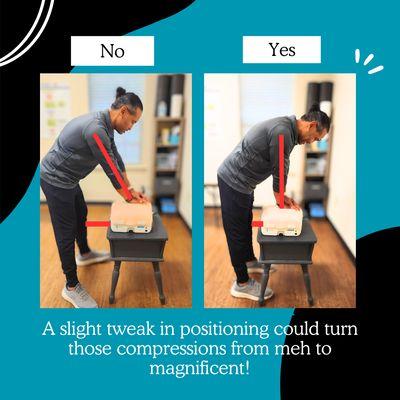 No

Yes

A slight tweak in positioning could turn those compressions from meh to magnificent!