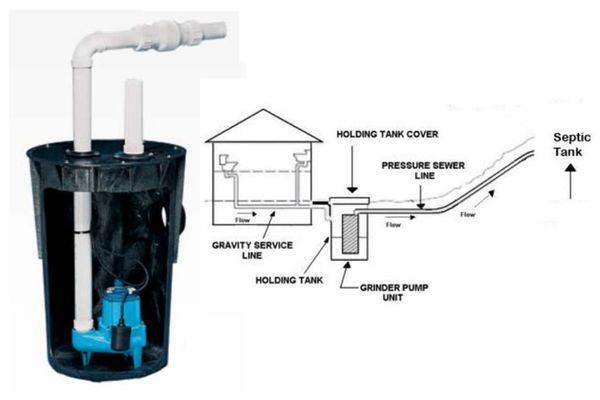 HOLDING TANK COVER

Septic Tank

PRESSURE SEWER LINE

Flow

Flow

Flow

GRAVITY SERVICE LINE

HOLDING TANK

GRINDER PUMP UNIT