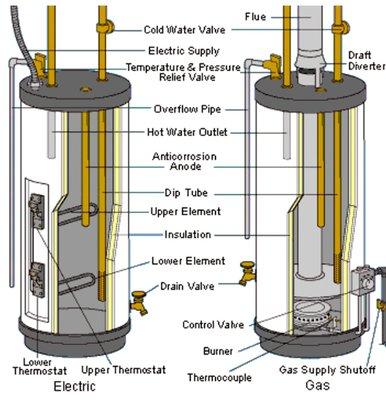 Flue

Cold Water Valve

Electric Supply

Draft Diverter

Temperature & Pressure Relief Valve

Overflow Pipe

Hot Water Outlet

Anticorrosion Anode

Dip Tube

Upper Element

Insulation

Lower Element

Drain Valve

Control Valve

Burner

Thermocouple

Lower Thermostat

Upper Thermostat

Gas Supply Shutoff

Electric

Gas