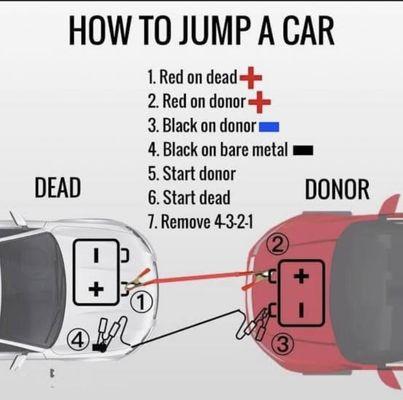 HOW TO JUMP A CAR

1. Red on dead +
2. Red on donor +
3. Black on donor −
4. Black on bare metal −
5. Start donor
6. Start dead
7. Remove 4-3-2-1

DEAD

DONOR

−
+
①
④

②
+
−
③