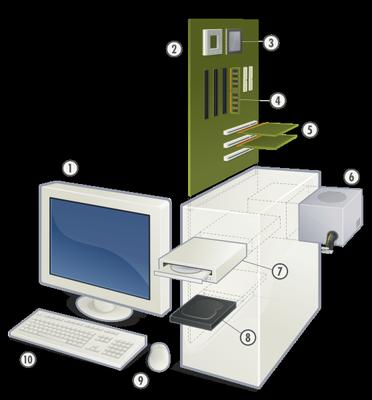 2
3
4
5
1
6
7
8
10
9