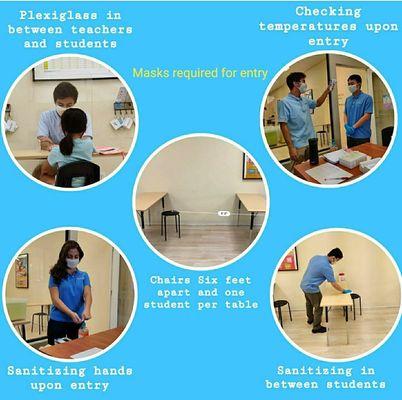 Plexiglass in between teachers and students

Checking temperatures upon entry

Masks required for entry

Chairs Six feet apart and one student per table

Sanitizing hands upon entry

Sanitizing in between students