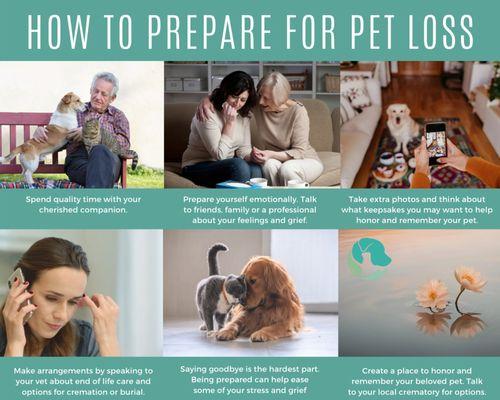 HOW TO PREPARE FOR PET LOSS

Spend quality time with your cherished companion.

Prepare yourself emotionally. Talk to friends, family or a professional about your feelings and grief.

Take extra photos and think about what keepsakes you may want to help honor and remember your pet.

Make arrangements by speaking to your vet about end of life care and options for cremation or burial.

Saying goodbye is the hardest part. Being prepared can help ease some of your stress and grief

Create a place to honor and remember your beloved pet. Talk to your local crematory for options.