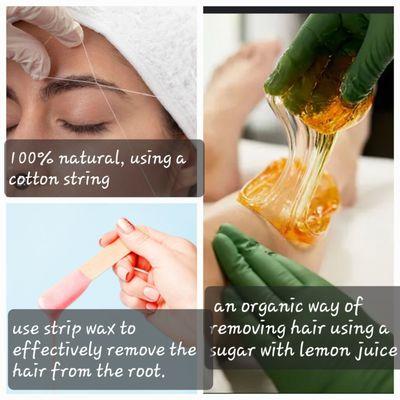 100% natural, using a cotton string

use strip wax to effectively remove the hair from the root.

an organic way of removing hair using a sugar with lemon juice