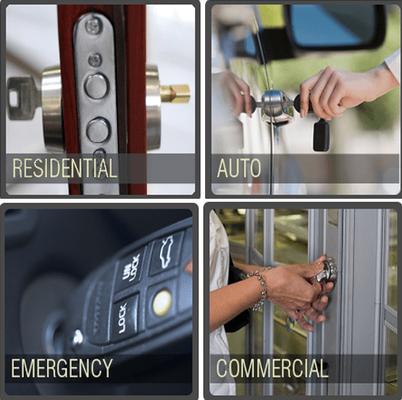 RESIDENTIAL

AUTO

UN
LOCK

LOCK

EMERGENCY

COMMERCIAL