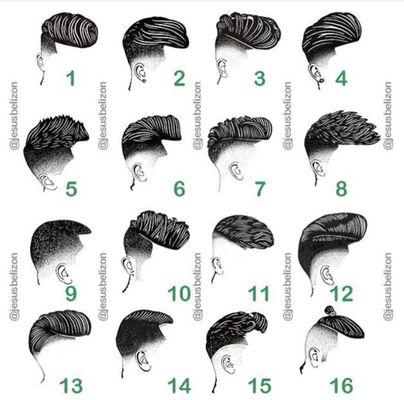 1 2 3 4

@jesusbelizon @jesusbelizon @jesusbelizon @jesusbelizon @jesusbelizon

5 6 7 8

9 10 11 12

@jesusbelizon @jesusbelizon @jesusbelizon @jesusbelizon @jesusbelizon

13 14 15 16