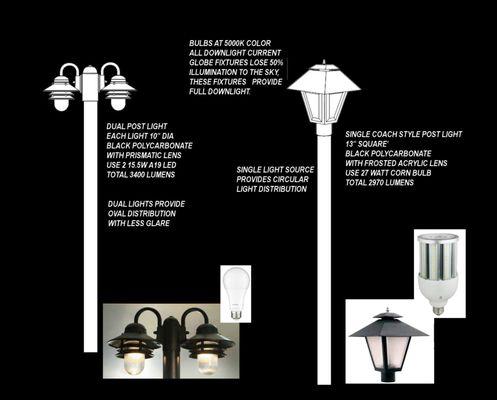 BULBS AT 5000K COLOR
ALL DOWNLIGHT CURRENT
GLOBE FIXTURES LOSE 50%
ILLUMINATION TO THE SKY,
THESE FIXTURES PROVIDE
FULL DOWNLIGHT.

DUAL POST LIGHT
EACH LIGHT 10" DIA
BLACK POLYCARBONATE
WITH PRISMATIC LENS
USE 2 15.5W A19 LED
TOTAL 3400 LUMENS

DUAL LIGHTS PROVIDE
OVAL DISTRIBUTION
WITH LESS GLARE

SINGLE LIGHT SOURCE
PROVIDES CIRCULAR
LIGHT DISTRIBUTION

SINGLE COACH STYLE POST LIGHT
13" SQUARE'
BLACK POLYCARBONATE
WITH FROSTED ACRYLIC LENS
USE 27 WATT CORN BULB
TOTAL 2970 LUMENS