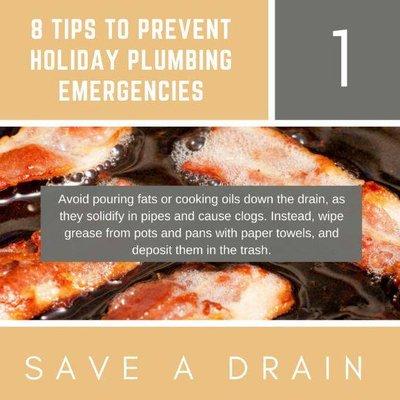 8 TIPS TO PREVENT HOLIDAY PLUMBING EMERGENCIES

1

Avoid pouring fats or cooking oils down the drain, as they solidify in pipes and cause clogs. Instead, wipe grease from pots and pans with paper towels, and deposit them in the trash.

SAVE A DRAIN